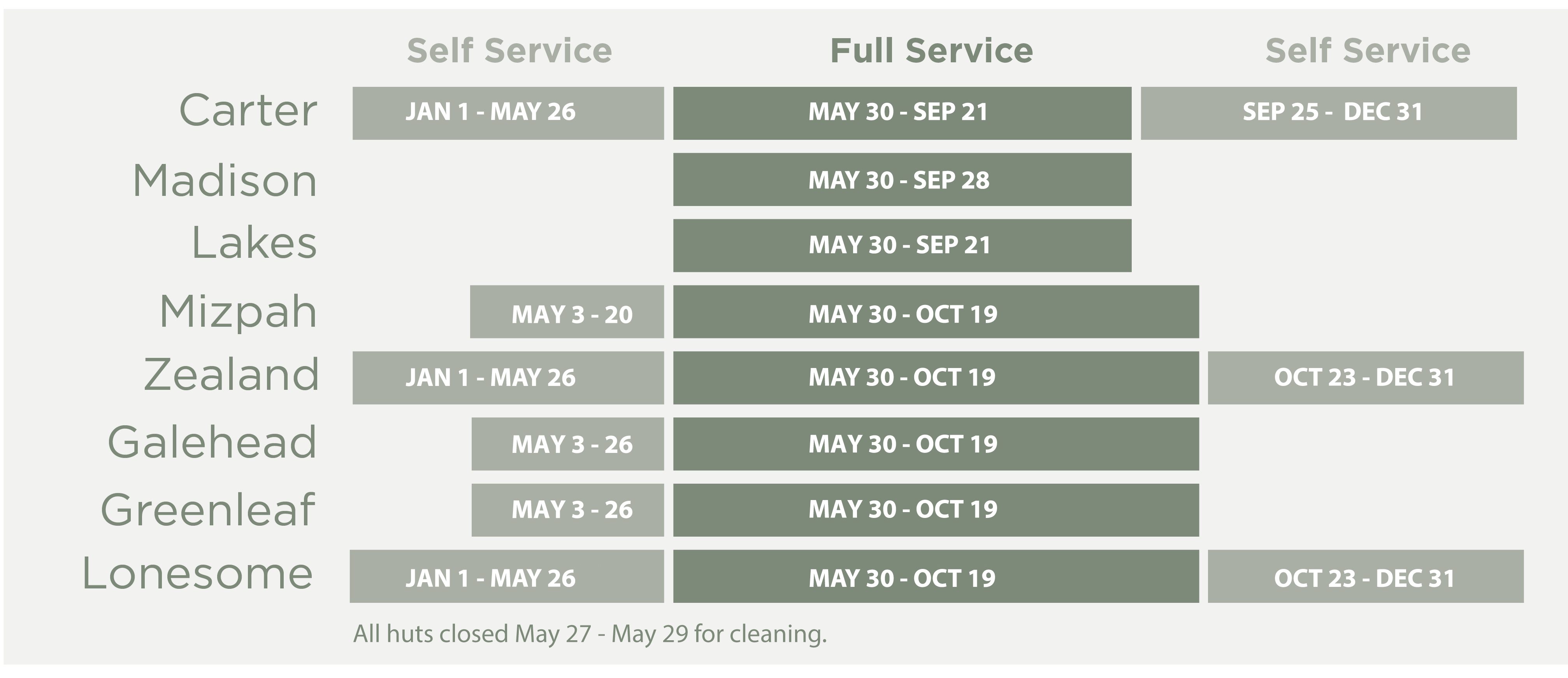 | | Self Service | Full Service | Self Service |
|---|---|---|---|
| Carter | JAN 1 - MAY 26 | MAY 30 - SEP 21 | SEP 25 - DEC 31 |
| Madison | | MAY 30 - SEP 28 | |
| Lakes | | MAY 30 - SEP 21 | |
| Mizpah | MAY 3 - 20 | MAY 30 - OCT 19 | |
| Zealand | JAN 1 - MAY 26 | MAY 30 - OCT 19 | OCT 23 - DEC 31 |
| Galehead | MAY 3 - 26 | MAY 30 - OCT 19 | |
| Greenleaf | MAY 3 - 26 | MAY 30 - OCT 19 | |
| Lonesome | JAN 1 - MAY 26 | MAY 30 - OCT 19 | OCT 23 - DEC 31 |

All huts closed May 27 - May 29 for cleaning.